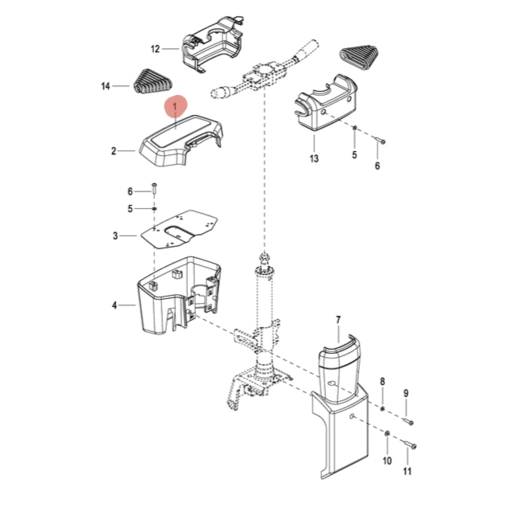 12
14
1
2
13
5
6
6
5
3
4
7
8
9
10
11