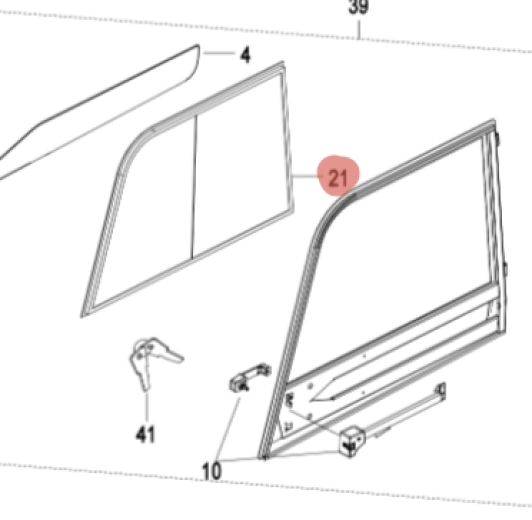 39
4
21
41
10