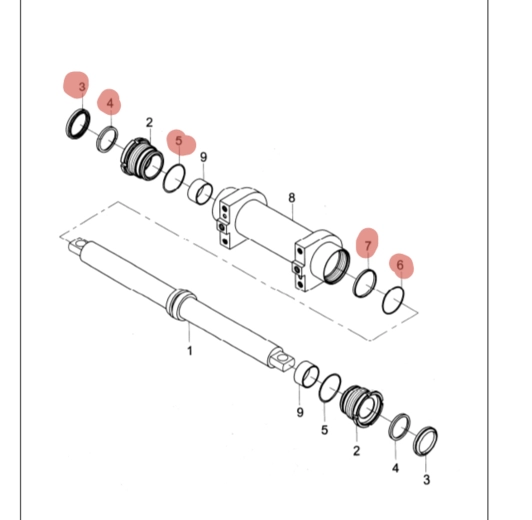 3
4
2
5
9
8
7
6
1
9
5
2
4
3